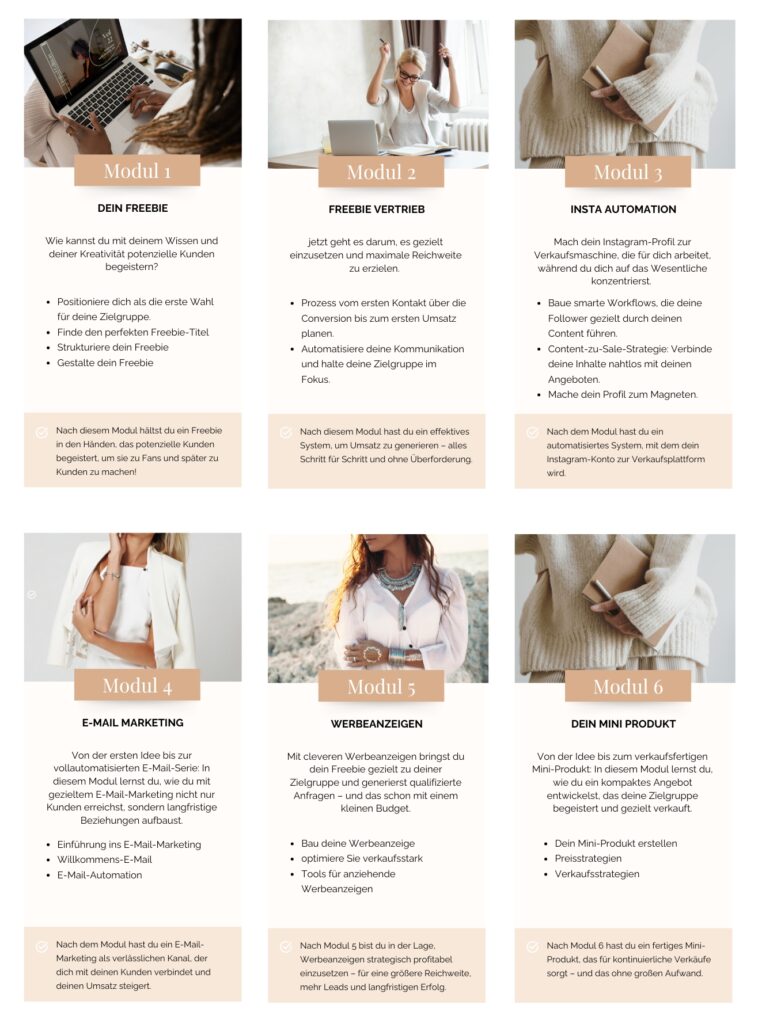 Modul 1

DEIN FREEBIE

Wie kannst du mit deinem Wissen und deiner Kreativität potenzielle Kunden begeistern?

- Positioniere dich als die erste Wahl für deine Zielgruppe.
- Finde den perfekten Freebie-Titel
- Strukturiere dein Freebie
- Gestalte dein Freebie

Nach diesem Modul hältst du ein Freebie in den Händen, das potenzielle Kunden begeistert, um sie zu Fans und später zu Kunden zu machen!

Modul 2

FREEBIE VERTRIEB

jetzt geht es darum, es gezielt einzusetzen und maximale Reichweite zu erzielen.

- Prozess vom ersten Kontakt über die Conversion bis zum ersten Umsatz planen.
- Automatisiere deine Kommunikation und halte deine Zielgruppe im Fokus.

Nach diesem Modul hast du ein effektives System, um Umsatz zu generieren – alles Schritt für Schritt und ohne Überforderung.

Modul 3

INSTA AUTOMATION

Mach dein Instagram-Profil zur Verkaufsmaschine, die für dich arbeitet, während du dich auf das Wesentliche konzentrierst.

- Baue smarte Workflows, die deine Follower gezielt durch deinen Content führen.
- Content-zu-Sale-Strategie: Verbinde deine Inhalte nahtlos mit deinen Angeboten.
- Mache dein Profil zum Magneten.

Nach dem Modul hast du ein automatisiertes System, mit dem dein Instagram-Konto zur Verkaufsplattform wird.

Modul 4

E-MAIL MARKETING

Von der ersten Idee bis zur vollautomatisierten E-Mail-Serie: In diesem Modul lernst du, wie du mit gezieltem E-Mail-Marketing nicht nur Kunden erreichst, sondern langfristige Beziehungen aufbaust.

- Einführung ins E-Mail-Marketing
- Willkommens-E-Mail
- E-Mail-Automation

Nach dem Modul hast du ein E-Mail-Marketing als verlässlichen Kanal, der dich mit deinen Kunden verbindet und deinen Umsatz steigert.

Modul 5

WERBEANZEIGEN

Mit cleveren Werbeanzeigen bringst du dein Freebie gezielt zu deiner Zielgruppe und generierst qualifizierte Anfragen – und das schon mit einem kleinen Budget.

- Bau deine Werbeanzeige
- optimiere Sie verkaufsstark
- Tools für anziehende Werbeanzeigen

Nach Modul 5 bist du in der Lage, Werbeanzeigen strategisch profitabel einzusetzen – für eine größere Reichweite, mehr Leads und langfristigen Erfolg.

Modul 6

DEIN MINI PRODUKT

Von der Idee bis zum verkaufsfertigen Mini-Produkt: In diesem Modul lernst du, wie du ein kompaktes Angebot entwickelst, das deine Zielgruppe begeistert und gezielt verkauft.

- Dein Mini-Produkt erstellen
- Preisstrategien
- Verkaufsstrategien

Nach Modul 6 hast du ein fertiges Mini-Produkt, das für kontinuierliche Verkäufe sorgt – und das ohne großen Aufwand.